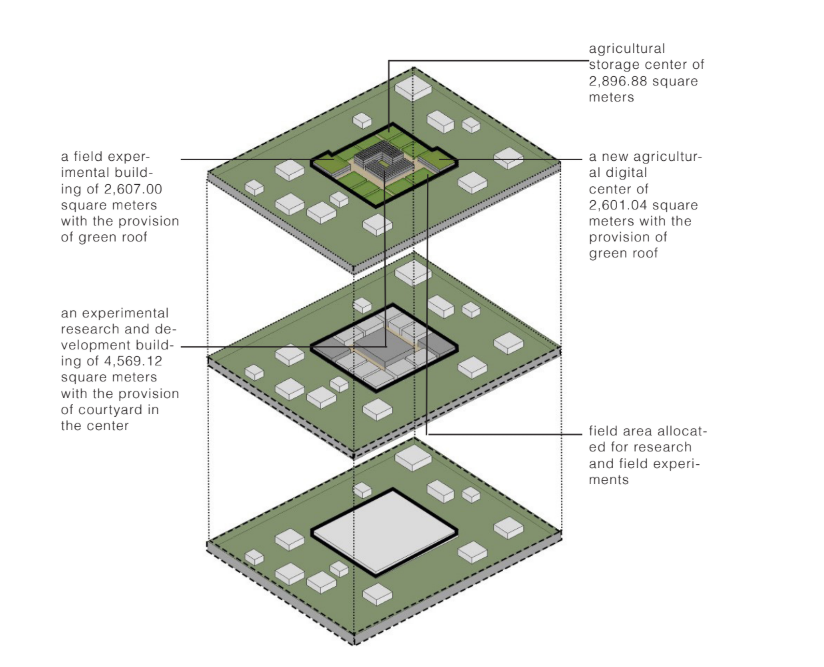 agricultural storage center of 2,896.88 square meters

a field experimental building of 2,607.00 square meters with the provision of green roof

a new agricultural digital center of 2,601.04 square meters with the provision of green roof

an experimental research and development building of 4,569.12 square meters with the provision of courtyard in the center

field area allocated for research and field experiments